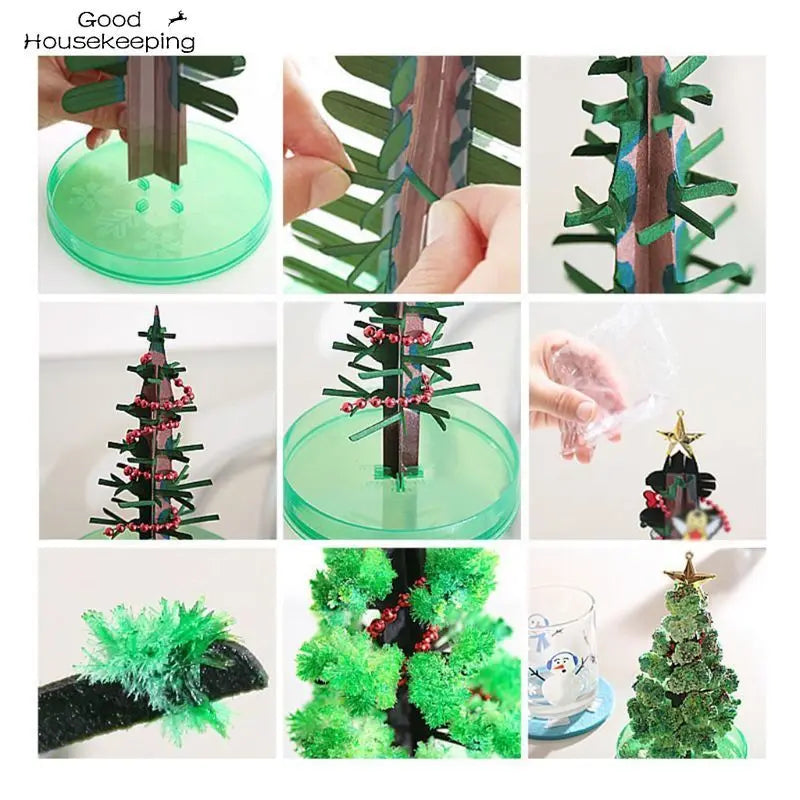 Good Housekeeping