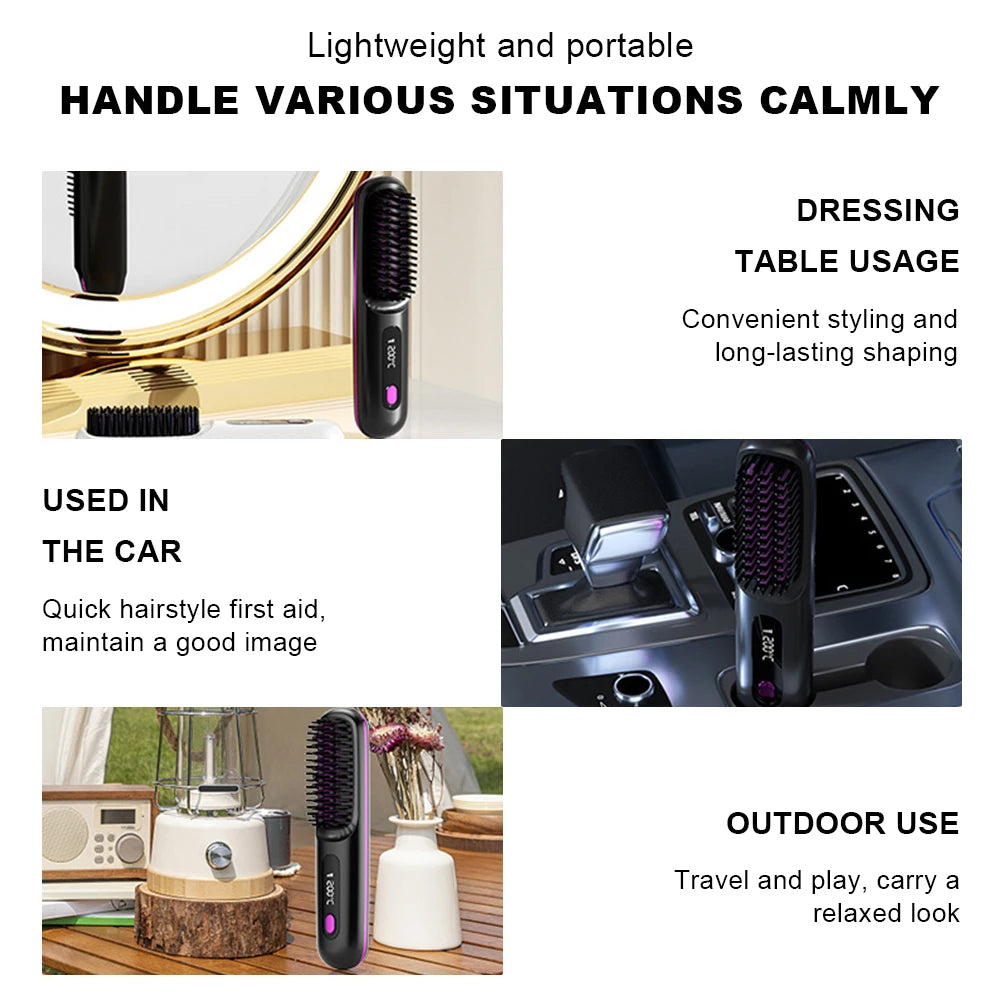 Lightweight and portable

HANDLE VARIOUS SITUATIONS CALMLY

200°C

DRESSING TABLE USAGE

Convenient styling and long-lasting shaping

USED IN THE CAR

Quick hairstyle first aid, maintain a good image

200°C

200°C

OUTDOOR USE

Travel and play, carry a relaxed look